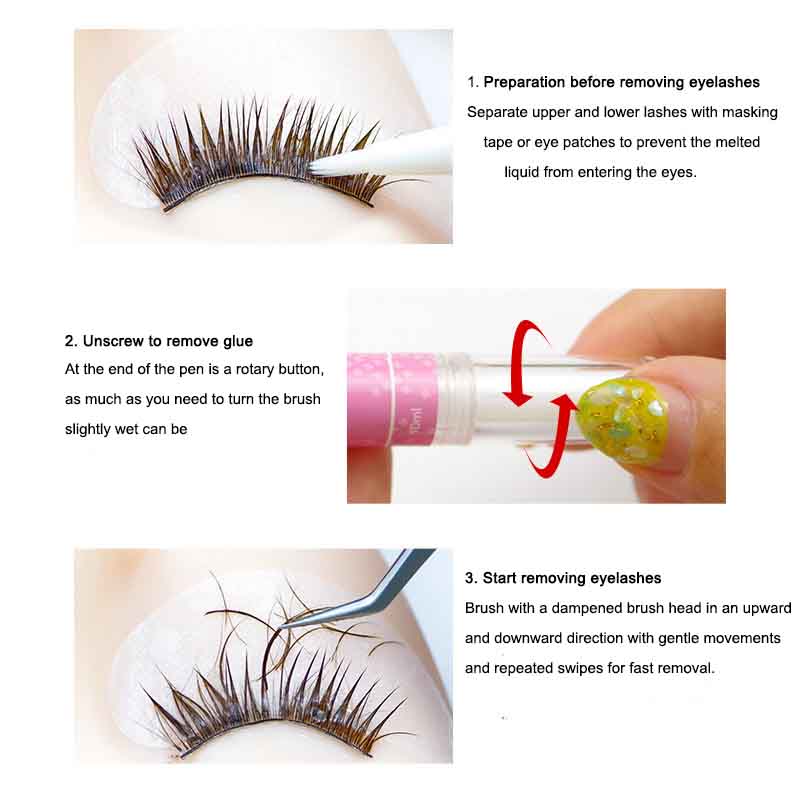 1. Preparation before removing eyelashes
Separate upper and lower lashes with masking tape or eye patches to prevent the melted liquid from entering the eyes.

2. Unscrew to remove glue
At the end of the pen is a rotary button, as much as you need to turn the brush slightly wet can be

10ml

3. Start removing eyelashes
Brush with a dampened brush head in an upward and downward direction with gentle movements and repeated swipes for fast removal.