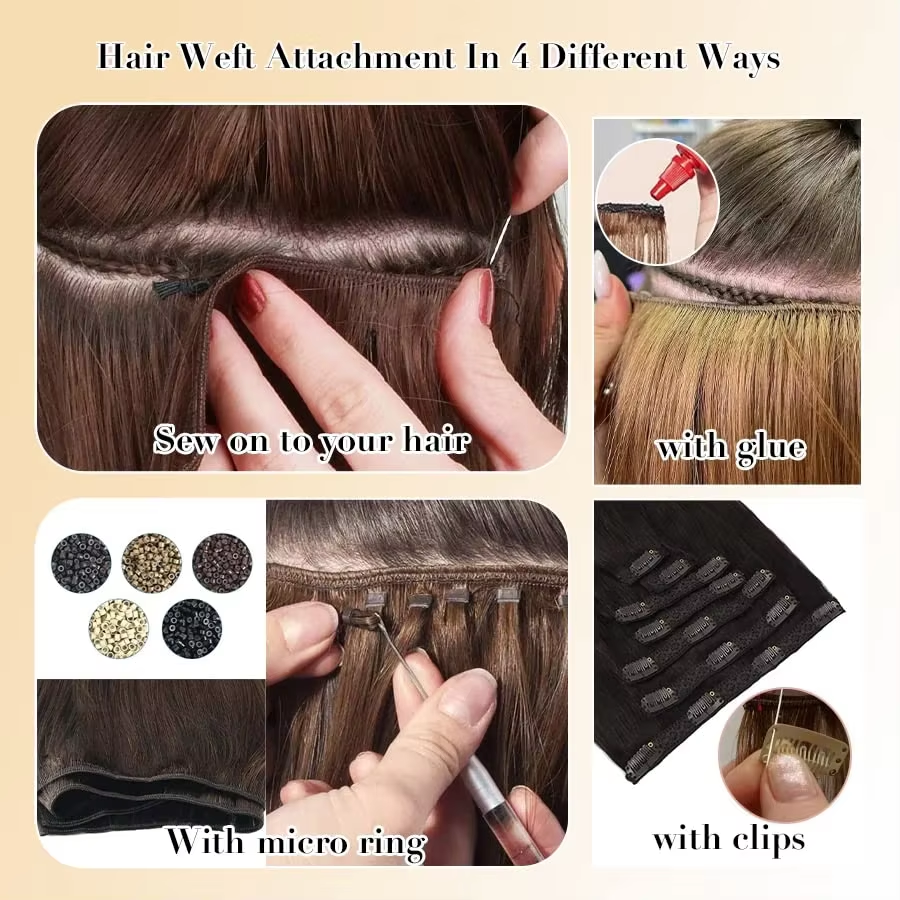 Hair Weft Attachment In 4 Different Ways

Sew on to your hair

with glue

With micro ring

with clips