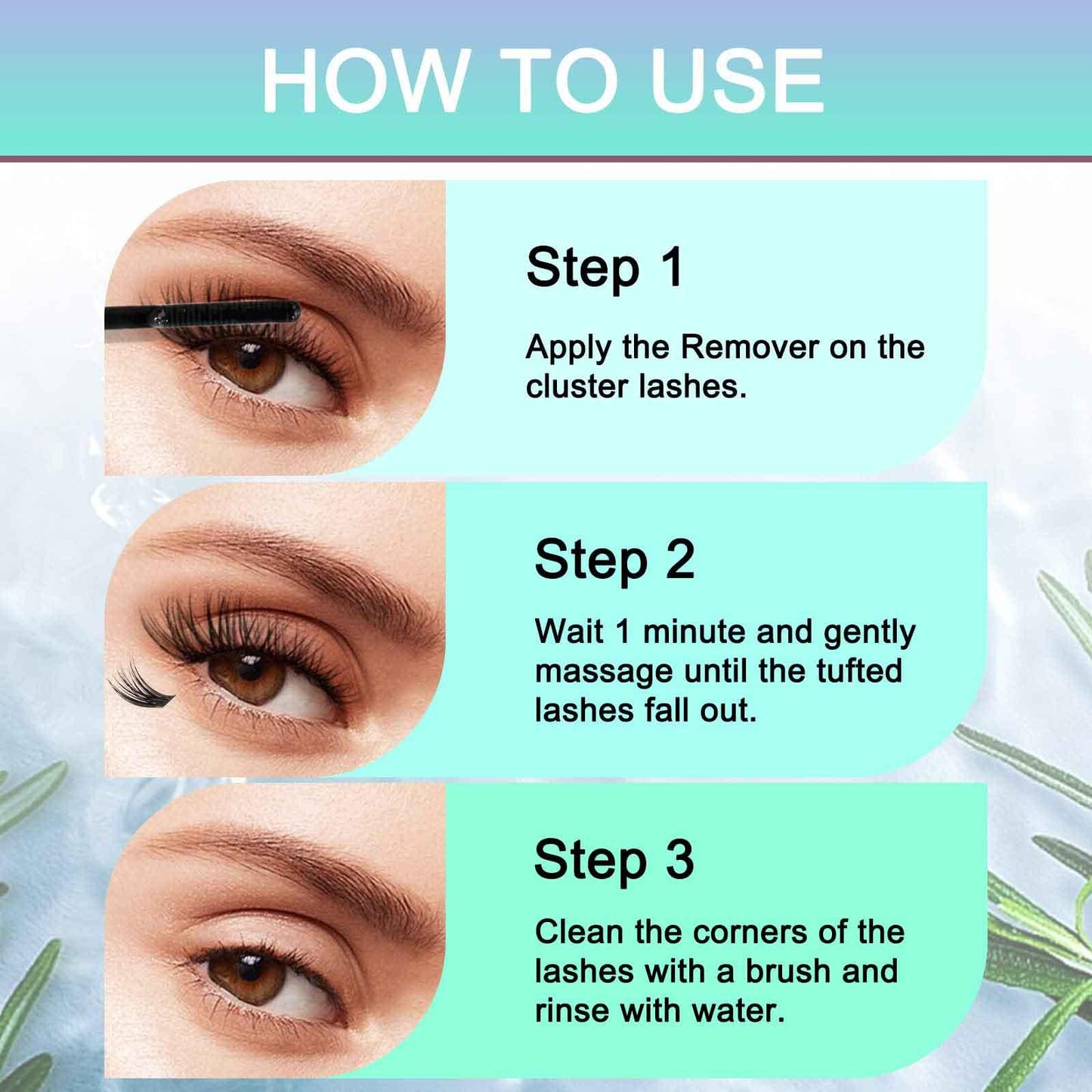 HOW TO USE

Step 1

Apply the Remover on the cluster lashes.

Step 2

Wait 1 minute and gently massage until the tufted lashes fall out.

Step 3

Clean the corners of the lashes with a brush and rinse with water.