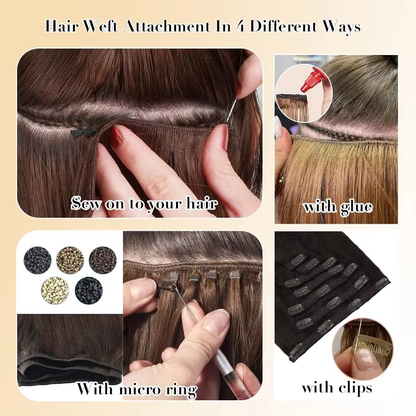 Hair Weft Attachment In 4 Different Ways

Sew on to your hair

with glue

With micro ring

with clips